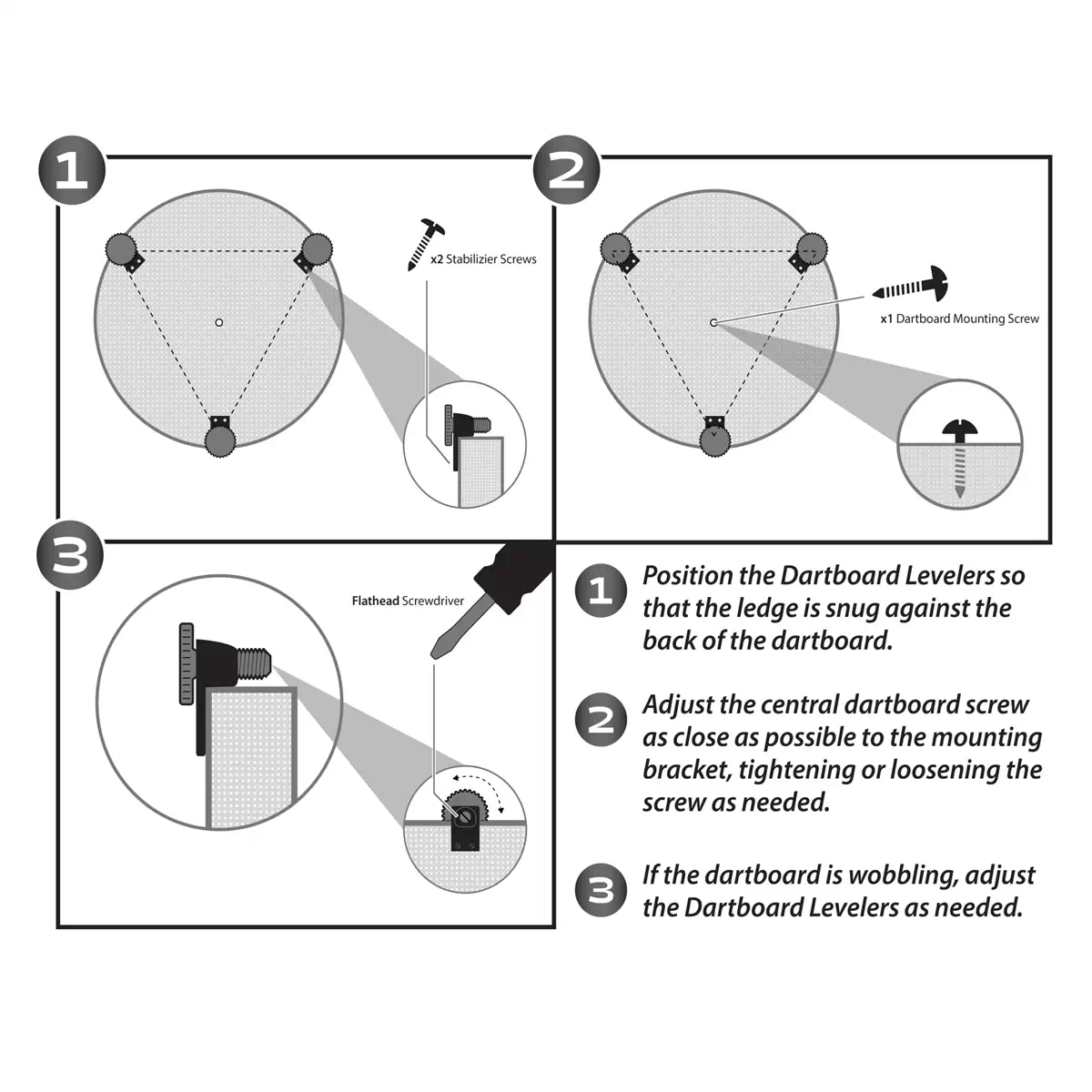 1

x2 Stabilizier Screws

2

x1 Dartboard Mounting Screw

3

Flathead Screwdriver

1 Position the Dartboard Levelers so that the ledge is snug against the back of the dartboard.

2 Adjust the central dartboard screw as close as possible to the mounting bracket, tightening or loosening the screw as needed.

3 If the dartboard is wobbling, adjust the Dartboard Levelers as needed.